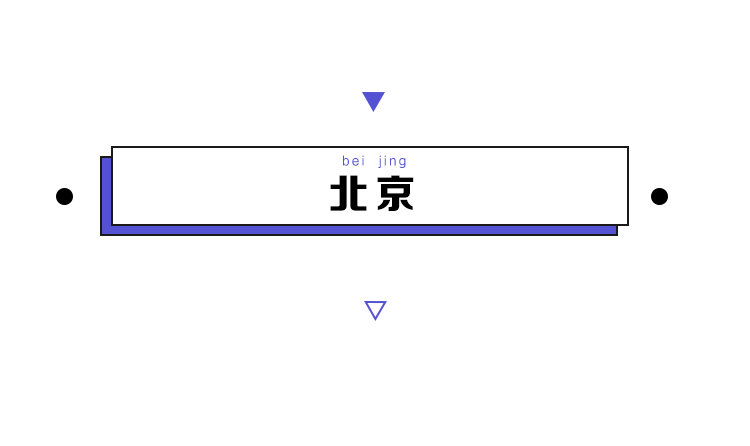 bei jing
北京