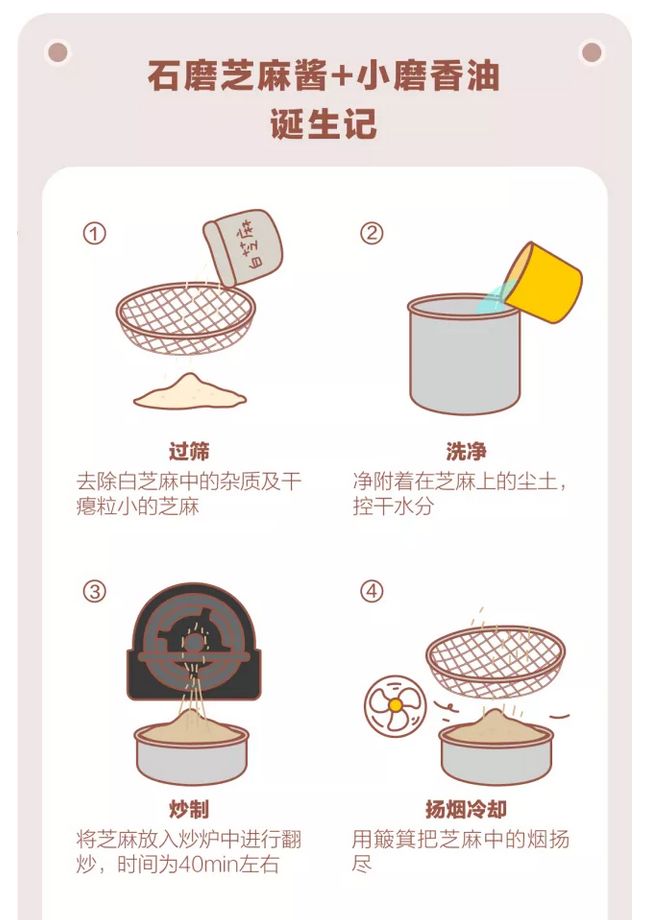 石磨芝麻酱+小磨香油
诞生记

①

白芝麻

过筛
去除白芝麻中的杂质及干瘪粒小的芝麻

②

洗净
净附着在芝麻上的尘土，控干水分

③

炒制
将芝麻放入炒炉中进行翻炒，时间为40min左右

④

扬烟冷却
用簸箕把芝麻中的烟扬尽